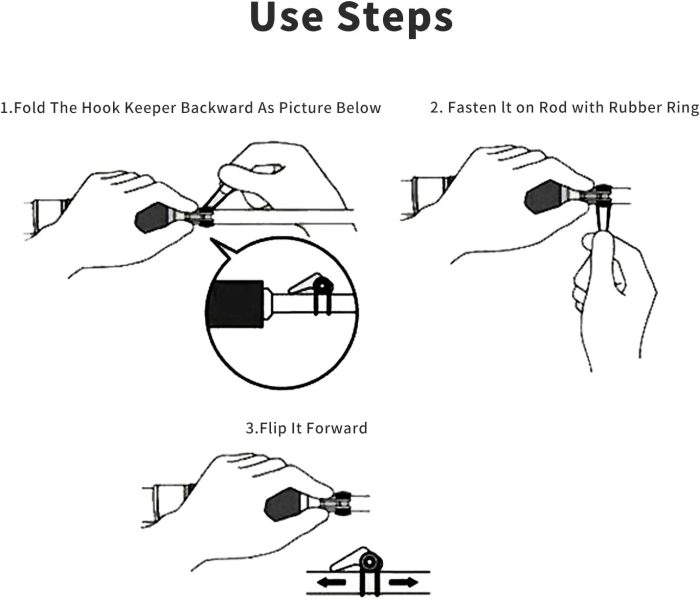 Use Steps

1.Fold The Hook Keeper Backward As Picture Below

2. Fasten lt on Rod with Rubber Ring

3.Flip It Forward