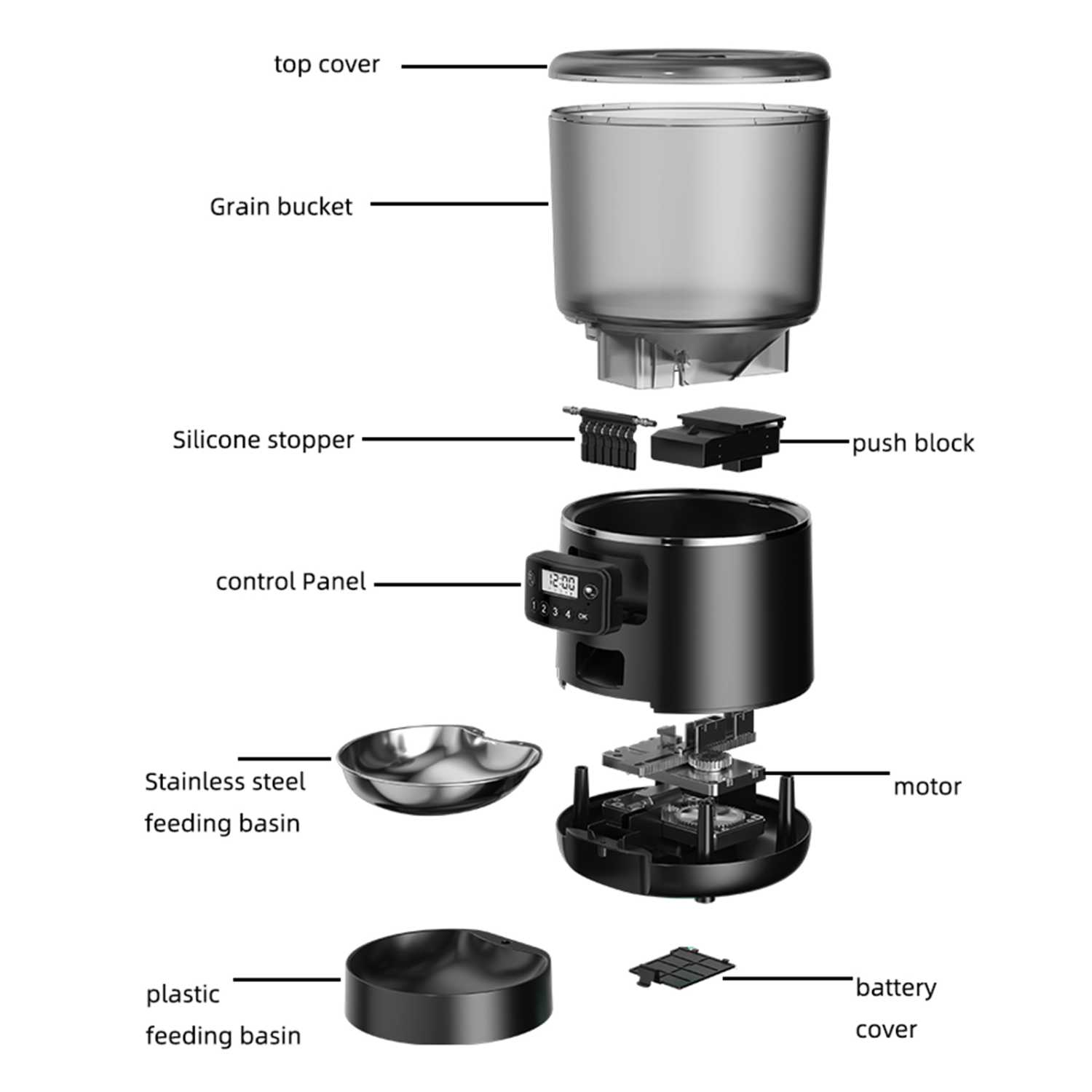 top cover

Grain bucket

Silicone stopper

push block

control Panel

12:00

1 2 3 4 OK

Stainless steel feeding basin

motor

plastic feeding basin

battery cover