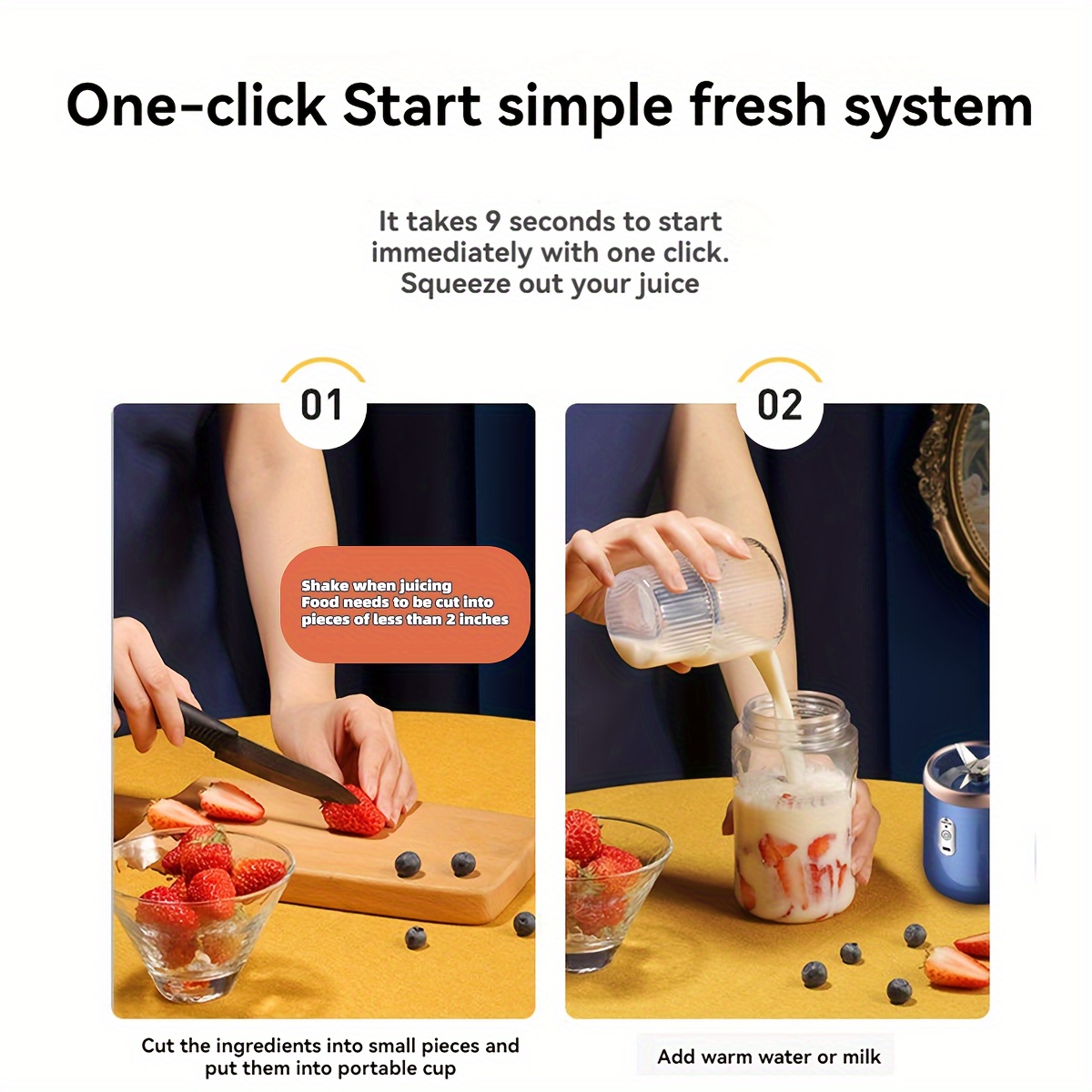 One-click Start simple fresh system

It takes 9 seconds to start immediately with one click. Squeeze out your juice

01

Shake when juicing
Food needs to be cut into pieces of less than 2 inches

Cut the ingredients into small pieces and put them into portable cup

02

Add warm water or milk